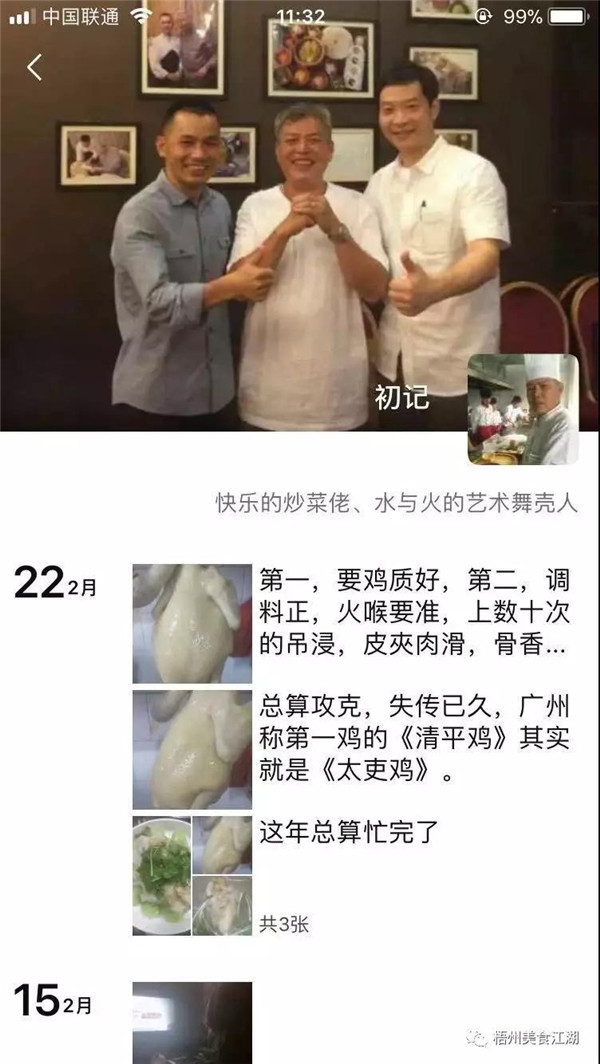 中国联通 11:32 99%

初记

快乐的炒菜佬、水与火的艺术舞壳人

22 2月

第一，要鸡质好，第二，调料正，火喉要准，上数十次的吊浸，皮夾肉滑，骨香...

总算攻克，失传已久，广州称第一鸡的《清平鸡》其实就是《太吏鸡》。

这年总算忙完了

共3张

15 2月

梧州美食江湖